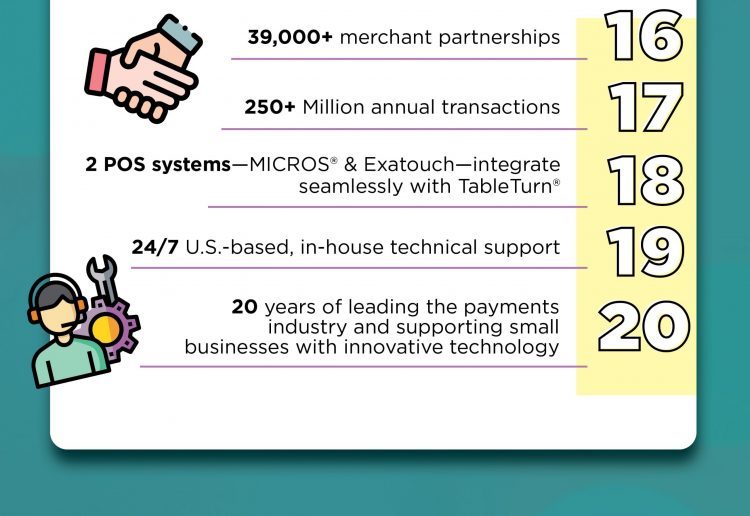 39,000+ merchant partnerships

16

250+ Million annual transactions

17

2 POS systems—MICROS® & Exatouch—integrate seamlessly with TableTurn®

18

24/7 U.S.-based, in-house technical support

19

20 years of leading the payments industry and supporting small businesses with innovative technology

20